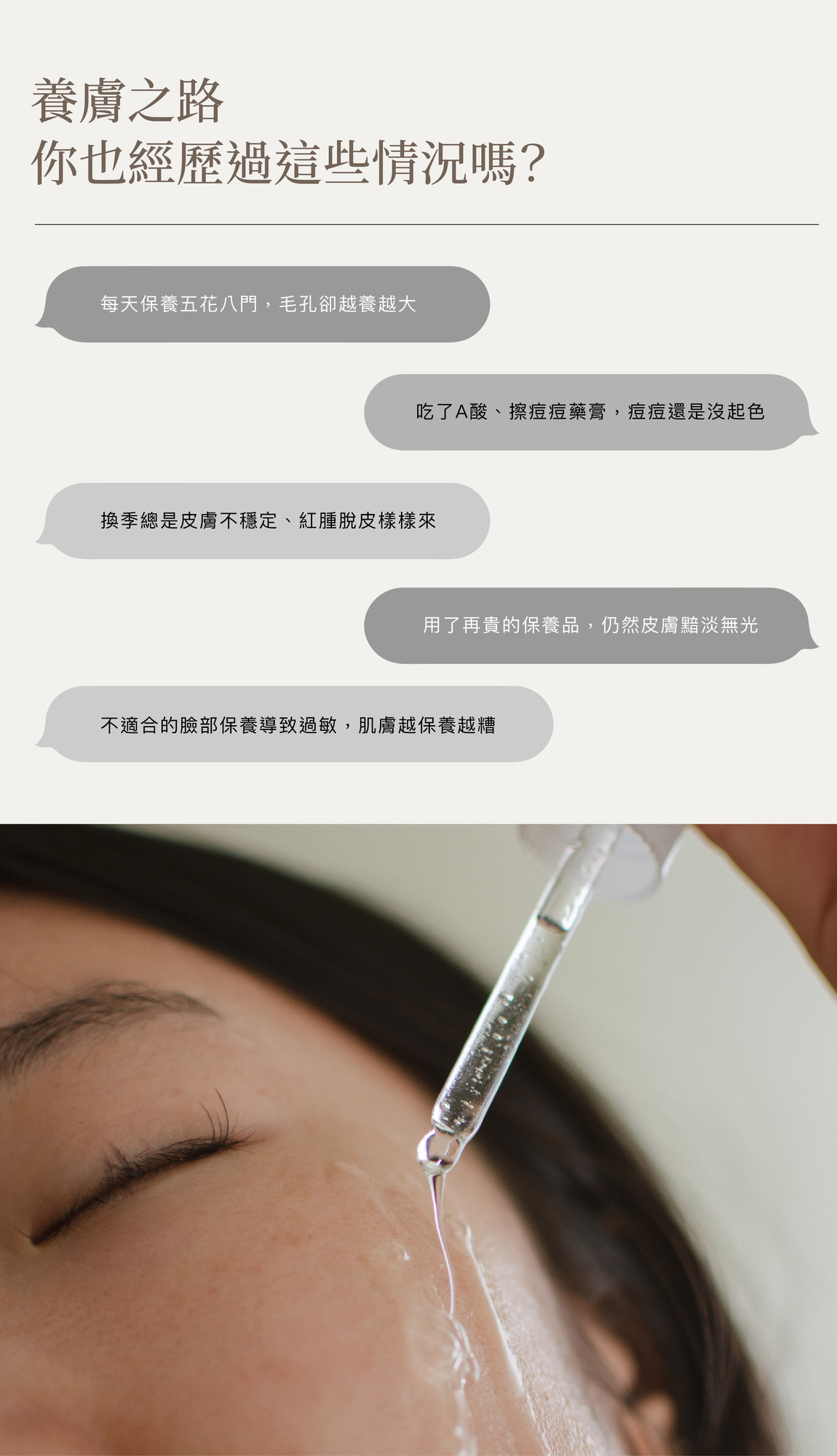 養膚之路
你也經歷過這些情況嗎？

每天保養五花八門，毛孔卻越養越大

吃了A酸、擦痘痘藥膏，痘痘還是沒起色

換季總是皮膚不穩定、紅腫脫皮樣樣來

用了再貴的保養品，仍然皮膚黯淡無光

不適合的臉部保養導致過敏，肌膚越保養越糟